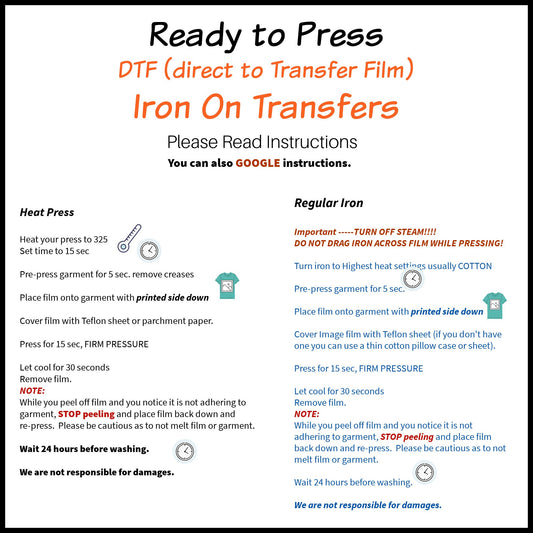 Ready to Press
DTF (direct to Transfer Film)
Iron On Transfers
Please Read Instructions
You can also GOOGLE instructions.

Heat Press

Heat your press to 325
Set time to 15 sec

Pre-press garment for 5 sec. remove creases

Place film onto garment with printed side down

Cover film with Teflon sheet or parchment paper.

Press for 15 sec, FIRM PRESSURE

Let cool for 30 seconds
Remove film.
NOTE:
While you peel off film and you notice it is not adhering to garment, STOP peeling and place film back down and re-press. Please be cautious as to not melt film or garment.

Wait 24 hours before washing.

We are not responsible for damages.

Regular Iron

Important -----TURN OFF STEAM!!!!
DO NOT DRAG IRON ACROSS FILM WHILE PRESSING!

Turn iron to Highest heat settings usually COTTON

Pre-press garment for 5 sec.

Place film onto garment with printed side down

Cover Image film with Teflon sheet (if you don't have one you can use a thin cotton pillow case or sheet).

Press for 15 sec, FIRM PRESSURE

Let cool for 30 seconds
Remove film.
NOTE:
While you peel off film and you notice it is not adhering to garment, STOP peeling and place film back down and re-press. Please be cautious as to not melt film or garment.

Wait 24 hours before washing.

We are not responsible for damages.