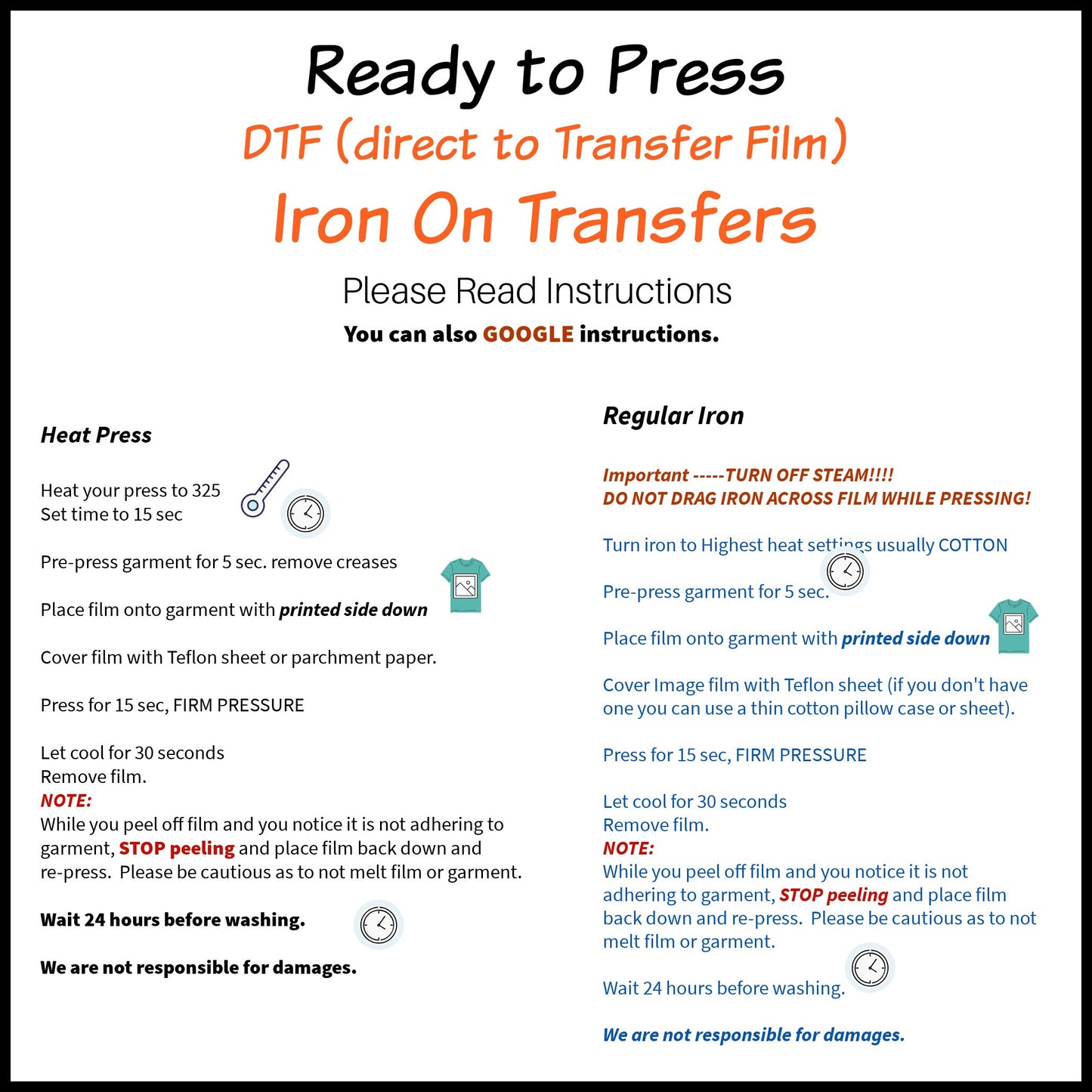 Ready to Press

DTF (direct to Transfer Film)

Iron On Transfers

Please Read Instructions

You can also GOOGLE instructions.

Heat Press

Heat your press to 325
Set time to 15 sec

Pre-press garment for 5 sec. remove creases

Place film onto garment with printed side down

Cover film with Teflon sheet or parchment paper.

Press for 15 sec, FIRM PRESSURE

Let cool for 30 seconds
Remove film.
NOTE:
While you peel off film and you notice it is not adhering to garment, STOP peeling and place film back down and re-press. Please be cautious as to not melt film or garment.

Wait 24 hours before washing.

We are not responsible for damages.

Regular Iron

Important -----TURN OFF STEAM!!!!
DO NOT DRAG IRON ACROSS FILM WHILE PRESSING!

Turn iron to Highest heat settings usually COTTON

Pre-press garment for 5 sec.

Place film onto garment with printed side down

Cover Image film with Teflon sheet (if you don't have one you can use a thin cotton pillow case or sheet).

Press for 15 sec, FIRM PRESSURE

Let cool for 30 seconds
Remove film.
NOTE:
While you peel off film and you notice it is not adhering to garment, STOP peeling and place film back down and re-press. Please be cautious as to not melt film or garment.

Wait 24 hours before washing.

We are not responsible for damages.